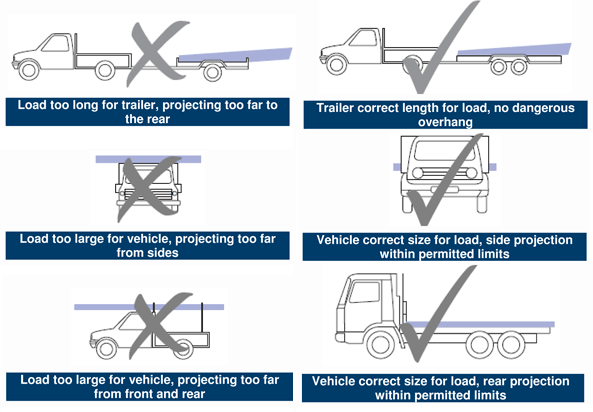 Load too long for trailer, projecting too far to the rear

Trailer correct length for load, no dangerous overhang

Load too large for vehicle, projecting too far from sides

Vehicle correct size for load, side projection within permitted limits

Load too large for vehicle, projecting too far from front and rear

Vehicle correct size for load, rear projection within permitted limits