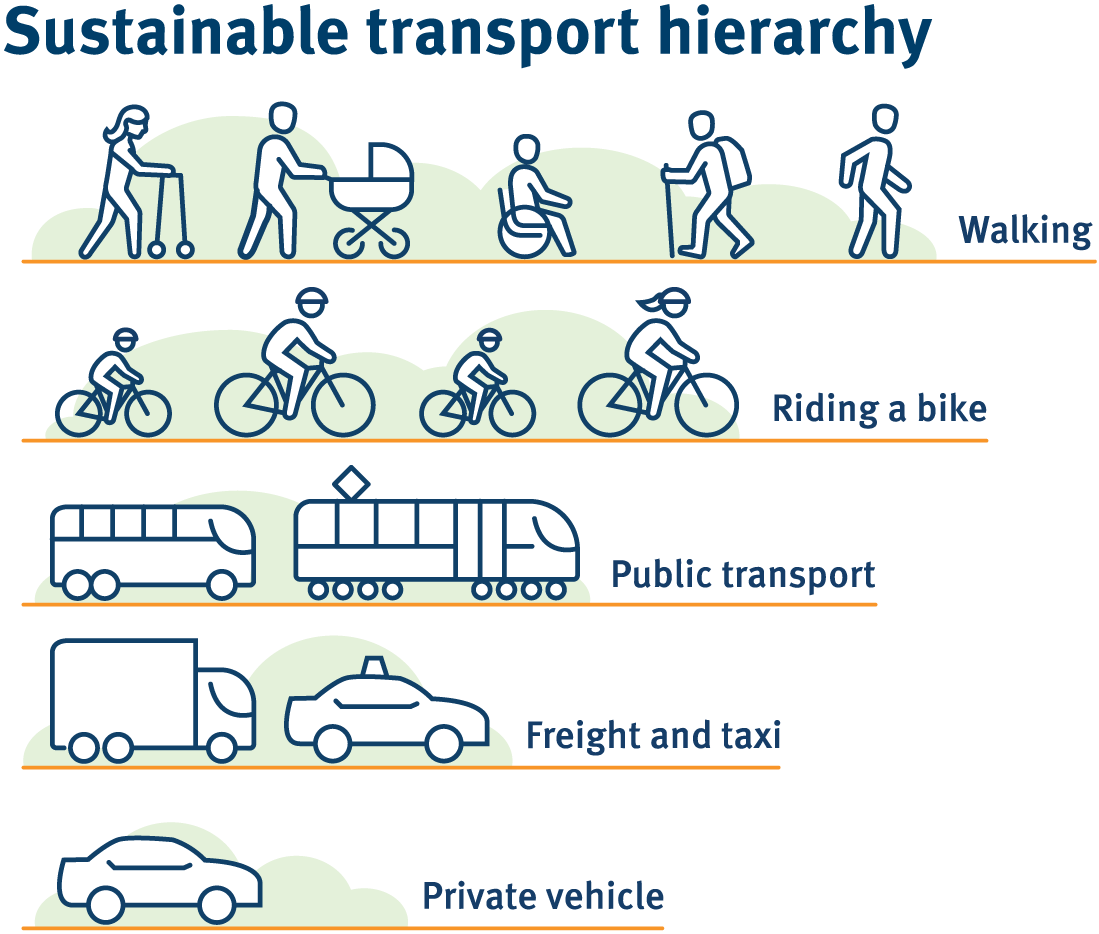 Sustainable transport hierarchy

Walking

Riding a bike

Public transport

Freight and taxi

Private vehicle